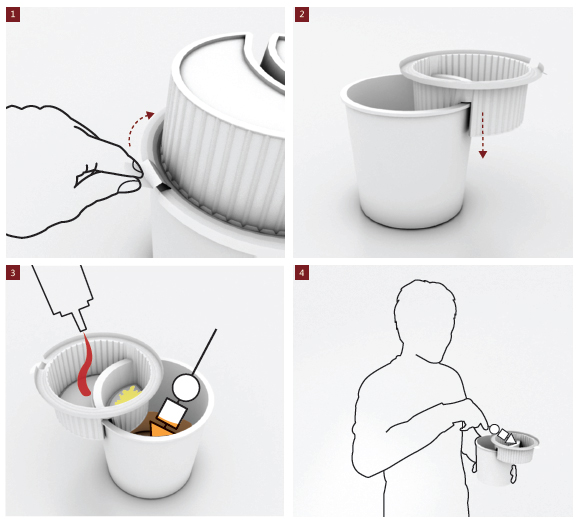 1

2

3

4